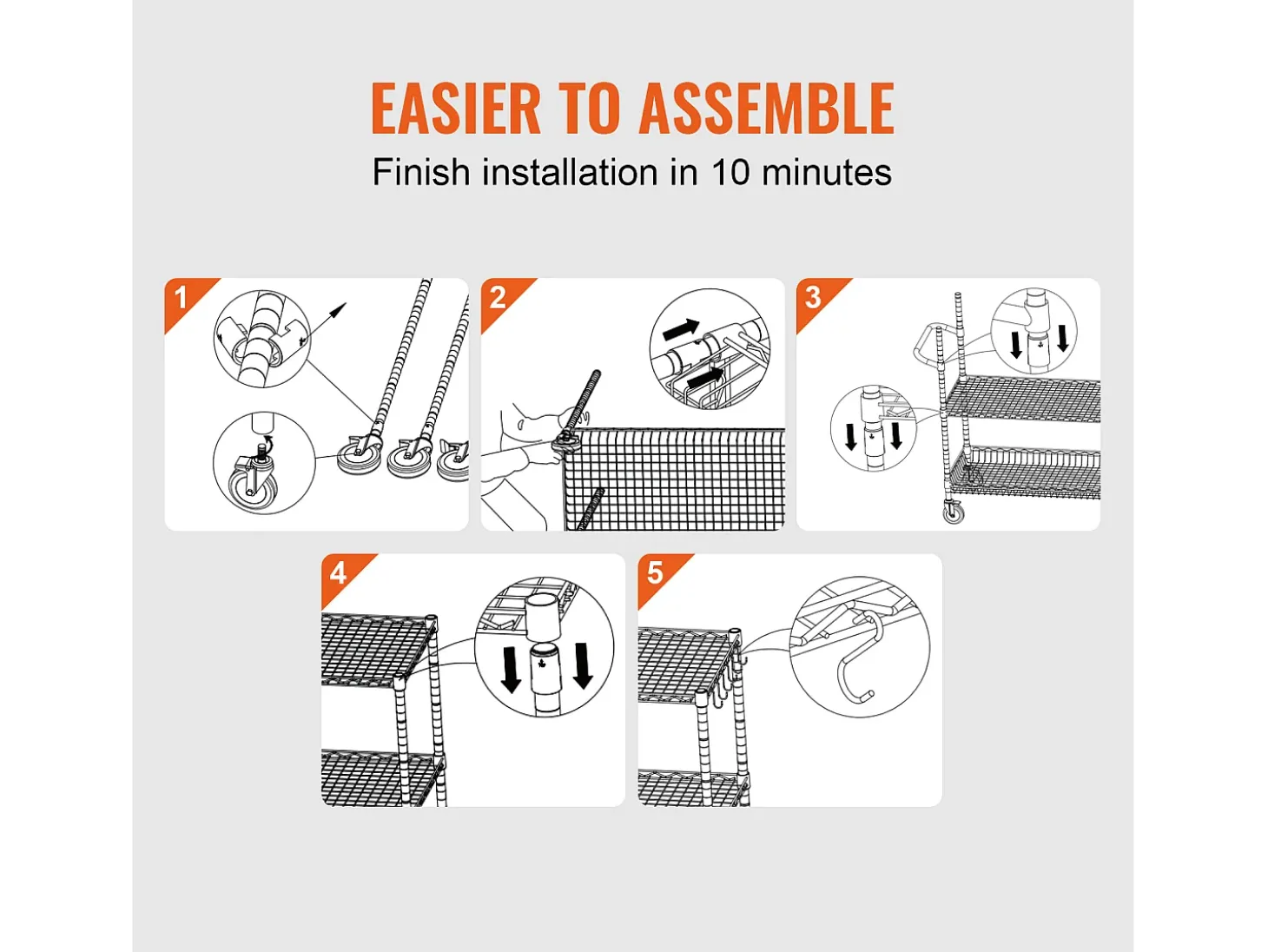 EASIER TO ASSEMBLE
Finish installation in 10 minutes

1

2

3

4

5