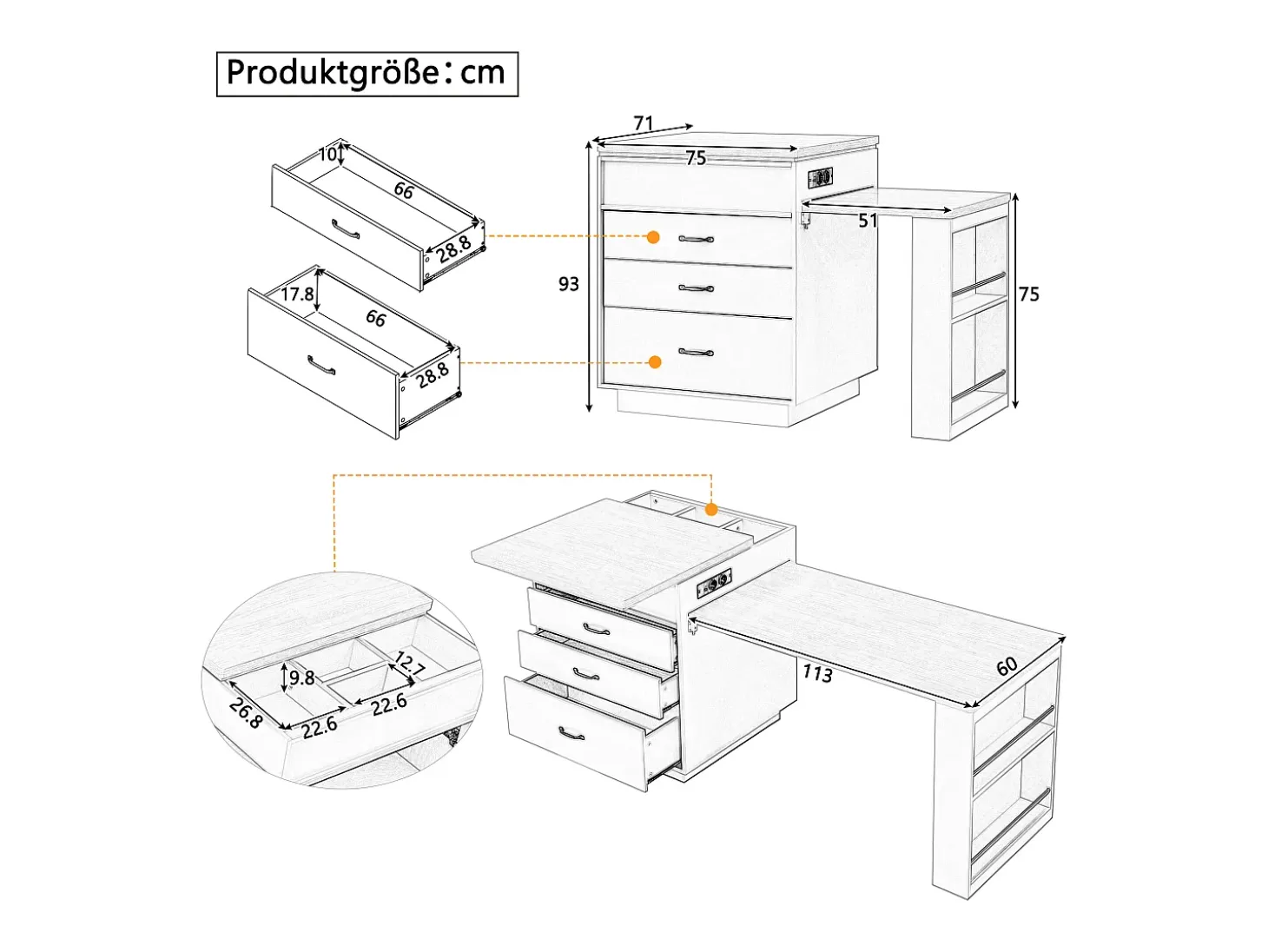 Produktgröße：cm

10
66
28.8

17.8
66
28.8

71
75
51
93
75

9.8
12.7
26.8
22.6
22.6

113
60