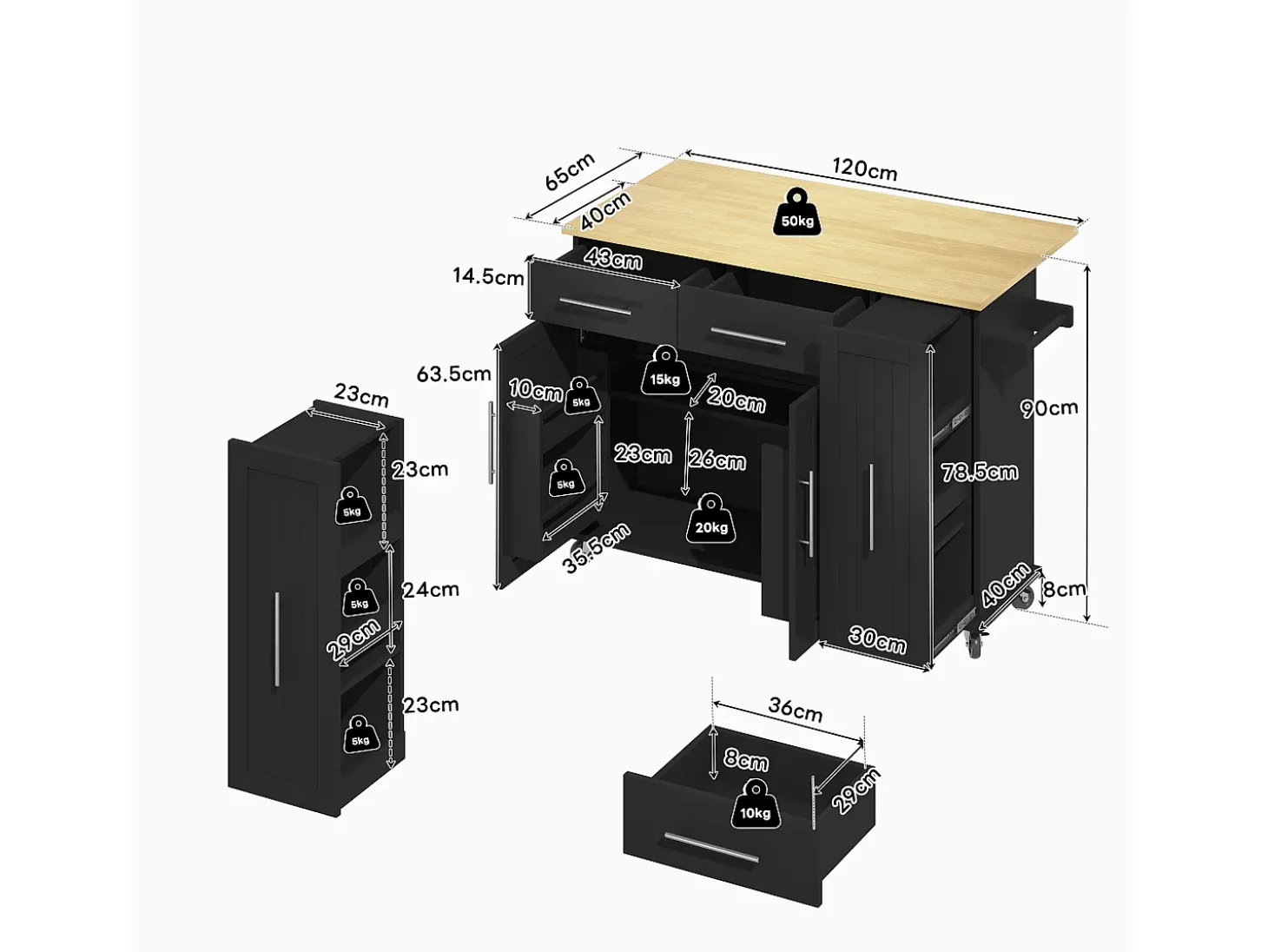 65cm
40cm
120cm
50kg
43cm
14.5cm
63.5cm
10cm
5kg
15kg
20cm
23cm
26cm
5kg
20kg
35.5cm
90cm
78.5cm
40cm
8cm
30cm
23cm
23cm
5kg
5kg
24cm
29cm
23cm
5kg
36cm
8cm
10kg
29cm