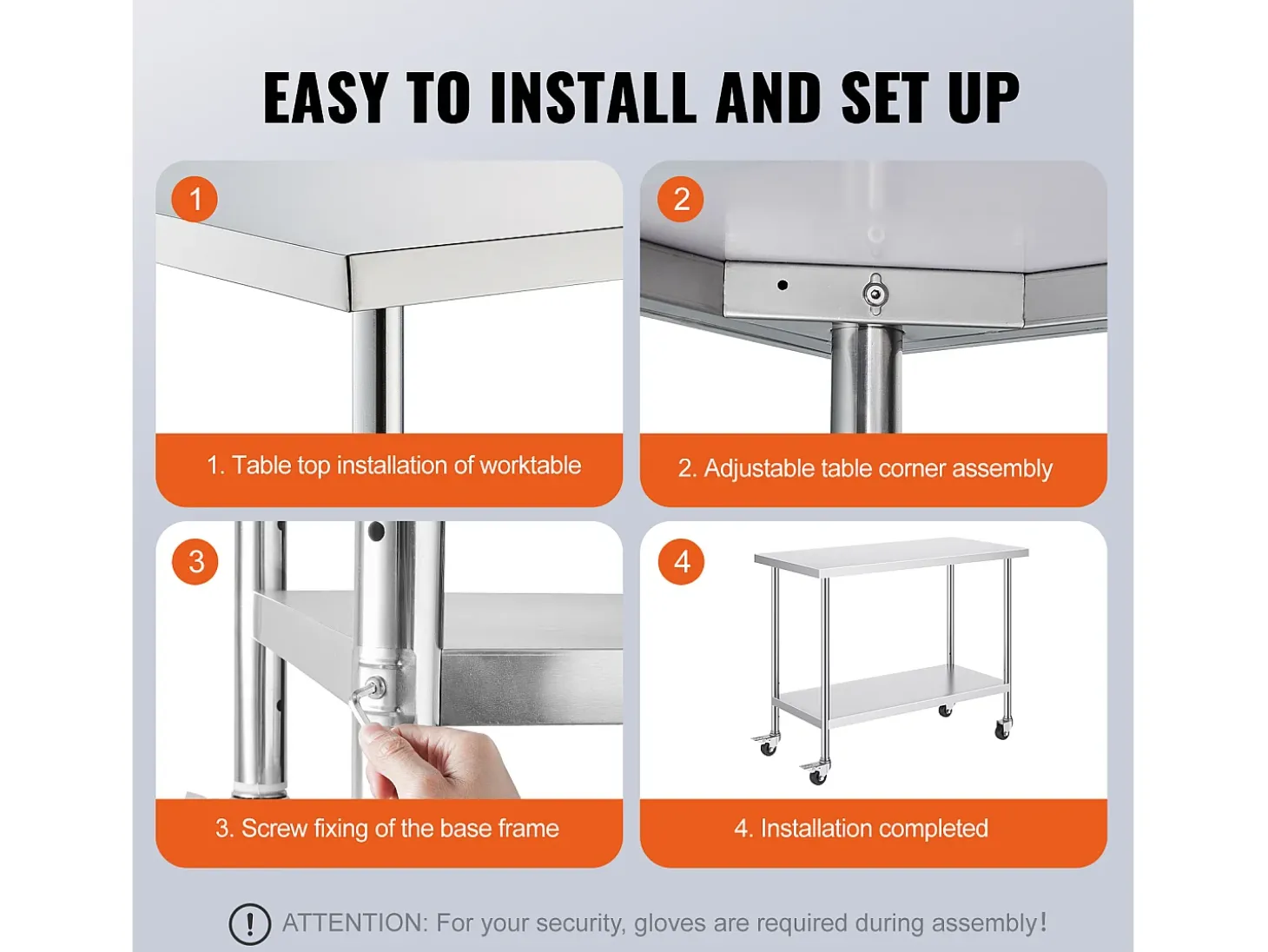 EASY TO INSTALL AND SET UP

1

1. Table top installation of worktable

2

2. Adjustable table corner assembly

3

3. Screw fixing of the base frame

4

4. Installation completed

! ATTENTION: For your security, gloves are required during assembly!